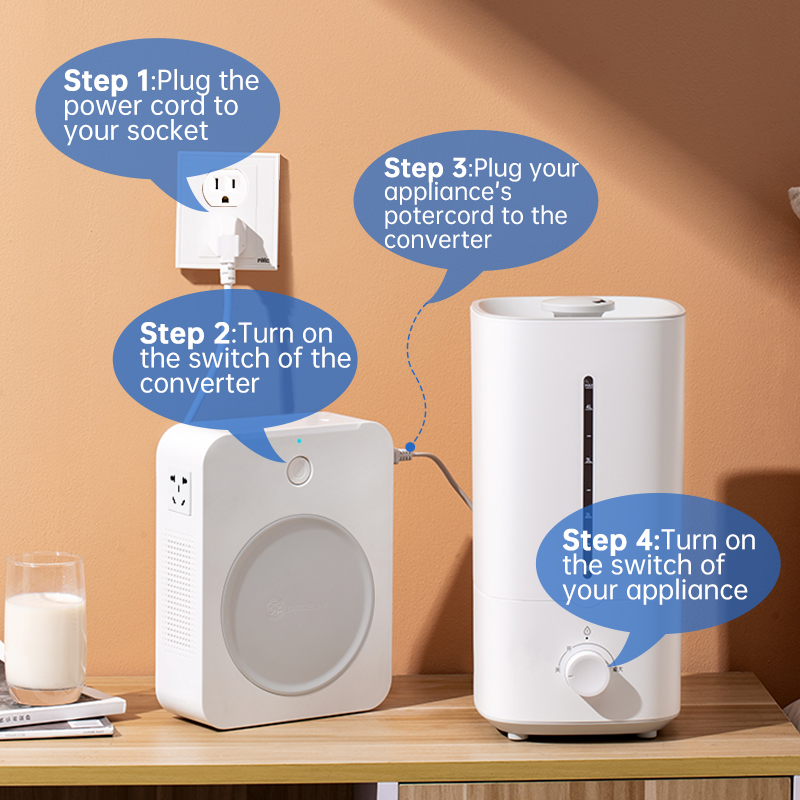 Step 1:Plug the power cord to your socket

Step 3:Plug your appliance's potercord to the converter

Step 2:Turn on the switch of the converter

Step 4:Turn on the switch of your appliance